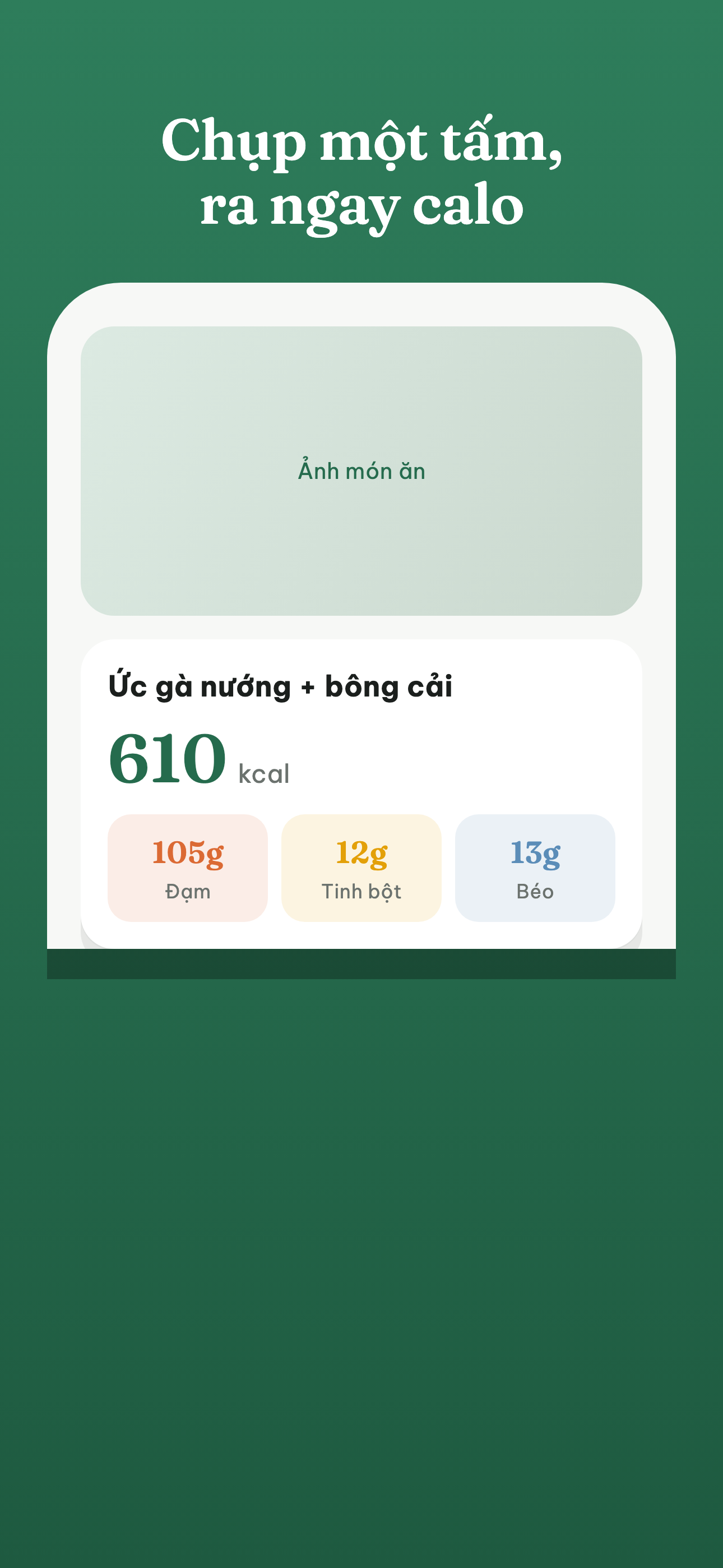 Chụp một tấm, ra ngay calo

Ảnh món ăn

Ức gà nướng + bông cải

610 kcal

105g
Đạm

12g
Tinh bột

13g
Béo