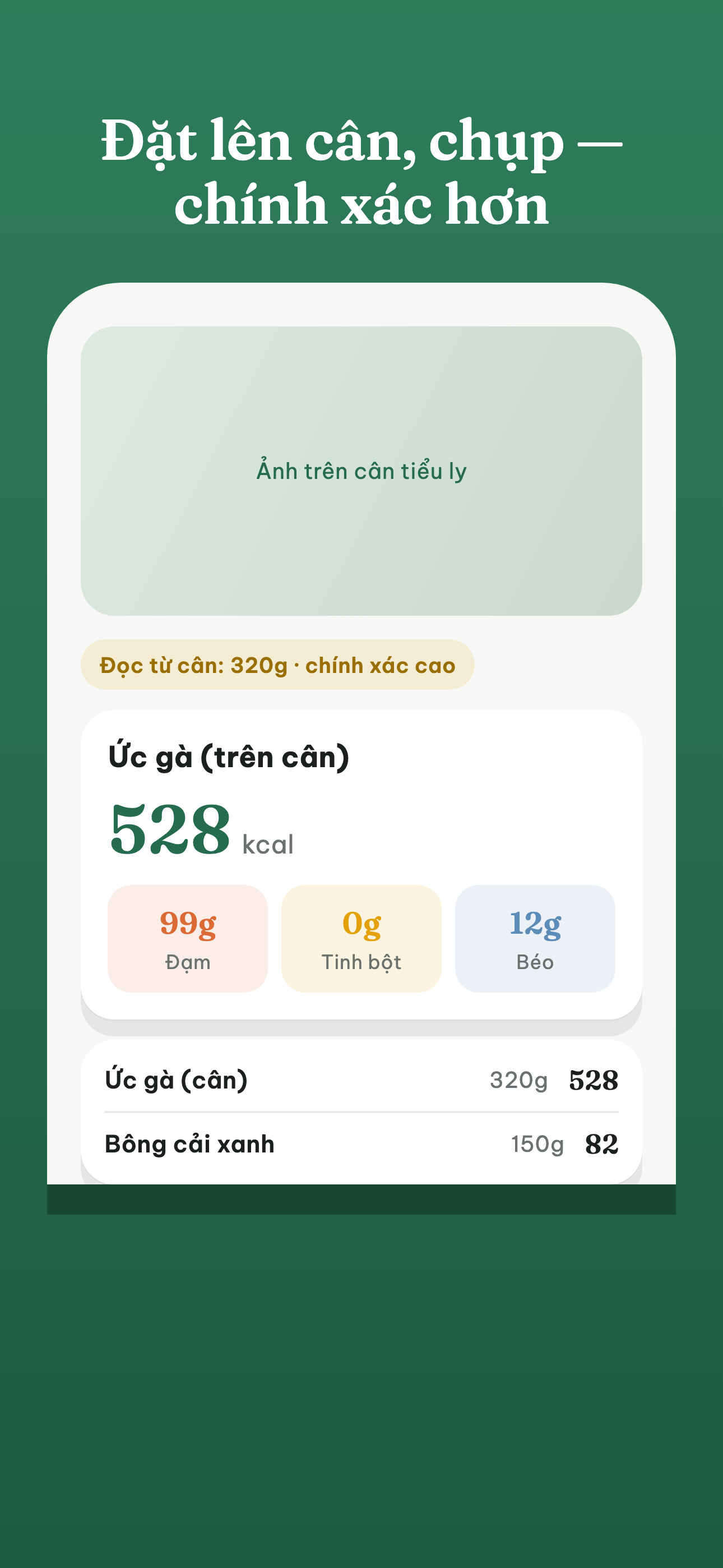 Đặt lên cân, chụp — chính xác hơn

Ảnh trên cân tiểu ly

Đọc từ cân: 320g · chính xác cao

Ức gà (trên cân)

528 kcal

99g
Đạm

0g
Tinh bột

12g
Béo

Ức gà (cân) 320g 528

Bông cải xanh 150g 82