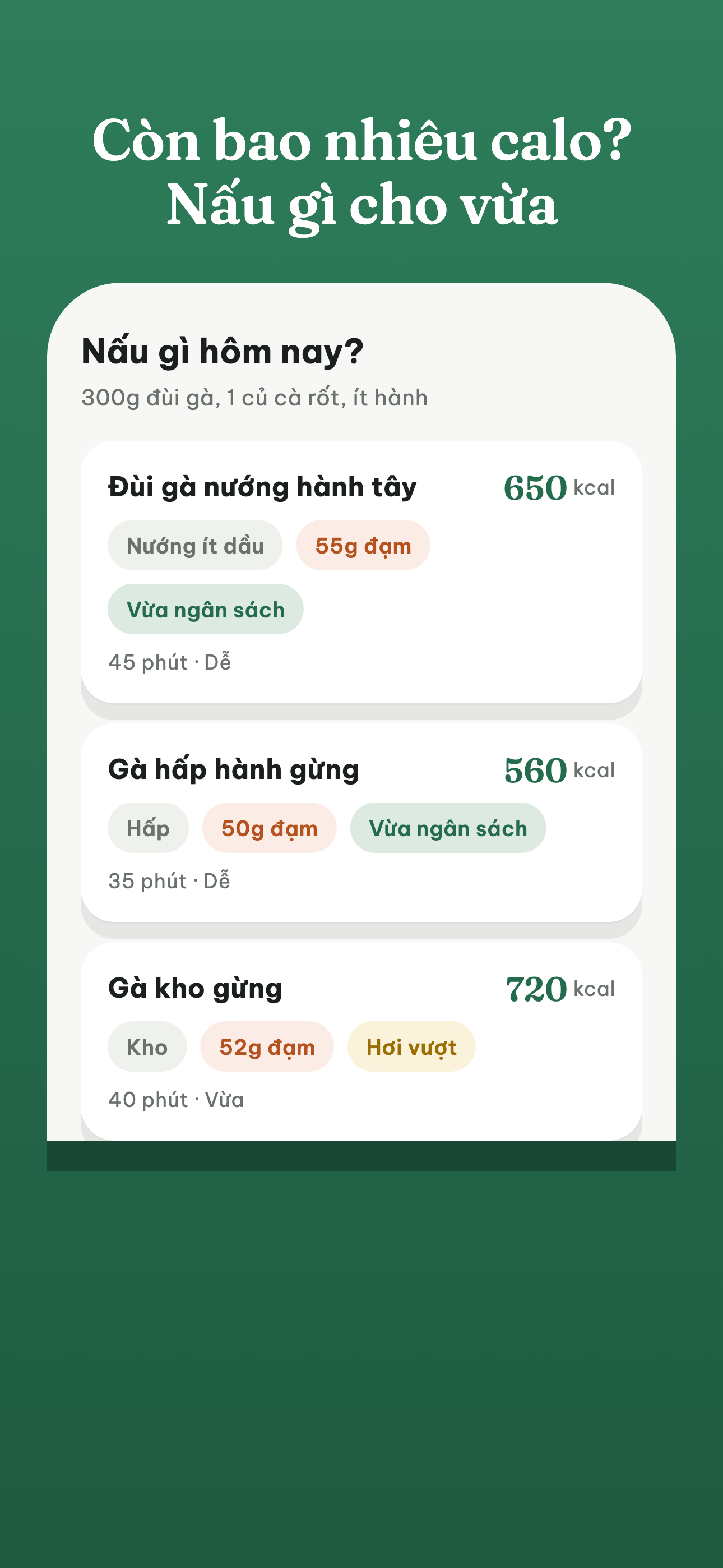 Còn bao nhiêu calo?
Nấu gì cho vừa

Nấu gì hôm nay?
300g đùi gà, 1 củ cà rốt, ít hành

Đùi gà nướng hành tây
650 kcal
Nướng ít dầu
55g đạm
Vừa ngân sách
45 phút · Dễ

Gà hấp hành gừng
560 kcal
Hấp
50g đạm
Vừa ngân sách
35 phút · Dễ

Gà kho gừng
720 kcal
Kho
52g đạm
Hơi vượt
40 phút · Vừa